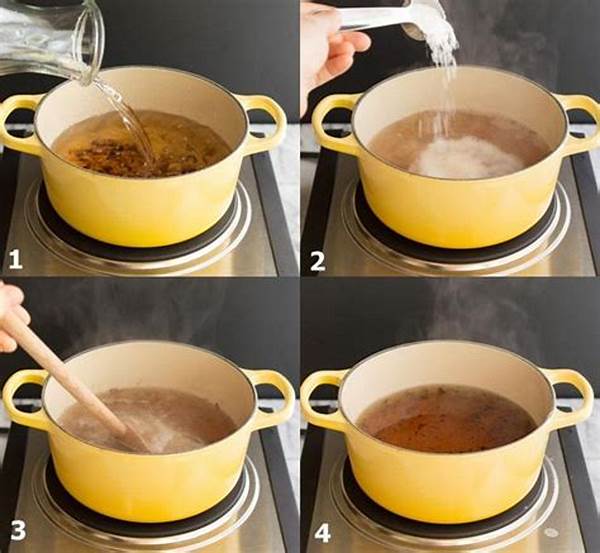 1
2
3
4